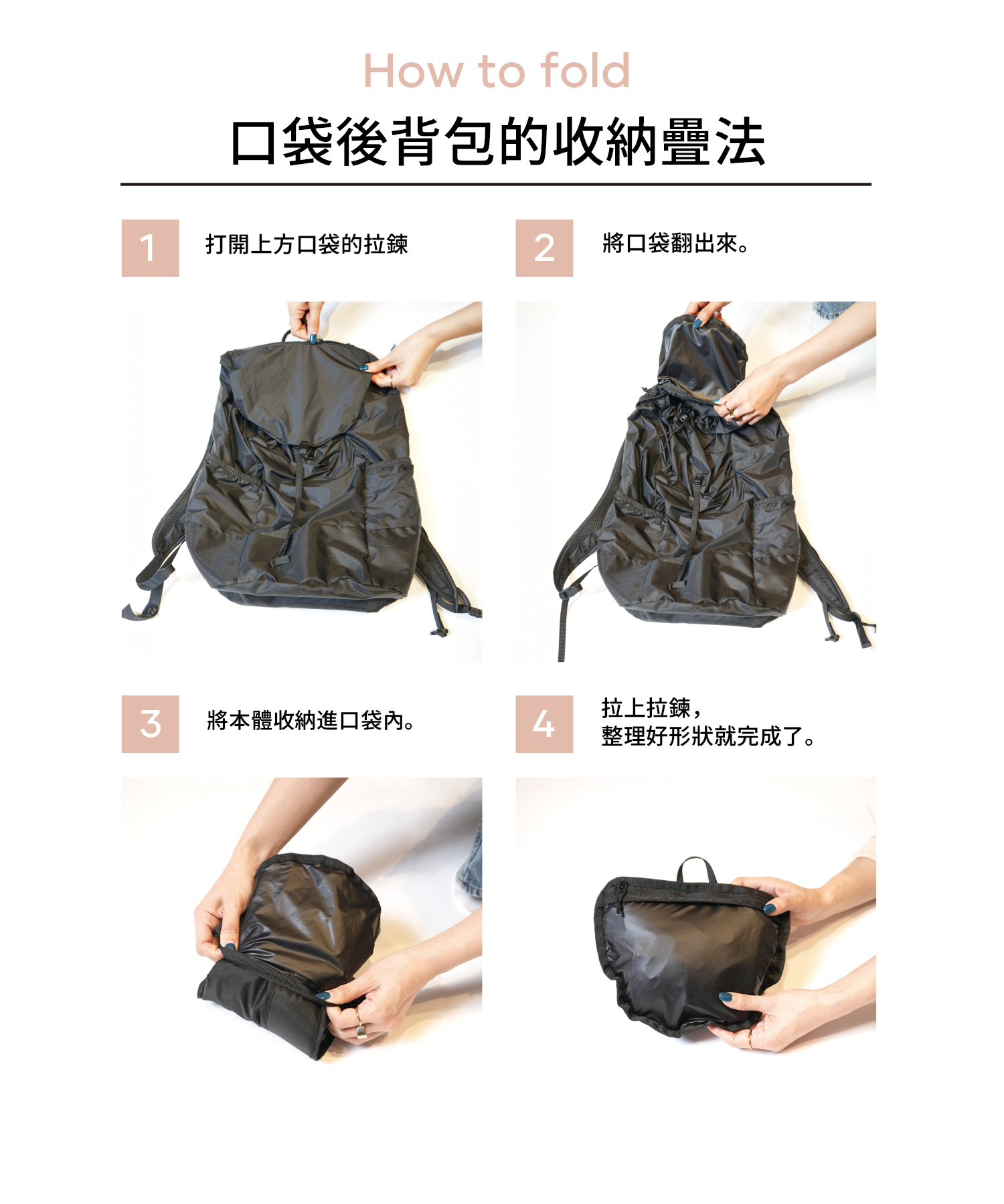 How to fold

口袋後背包的收納疊法

1
打開上方口袋的拉鍊

2
將口袋翻出來。

3
將本體收納進口袋內。

4
拉上拉鍊，
整理好形狀就完成了。