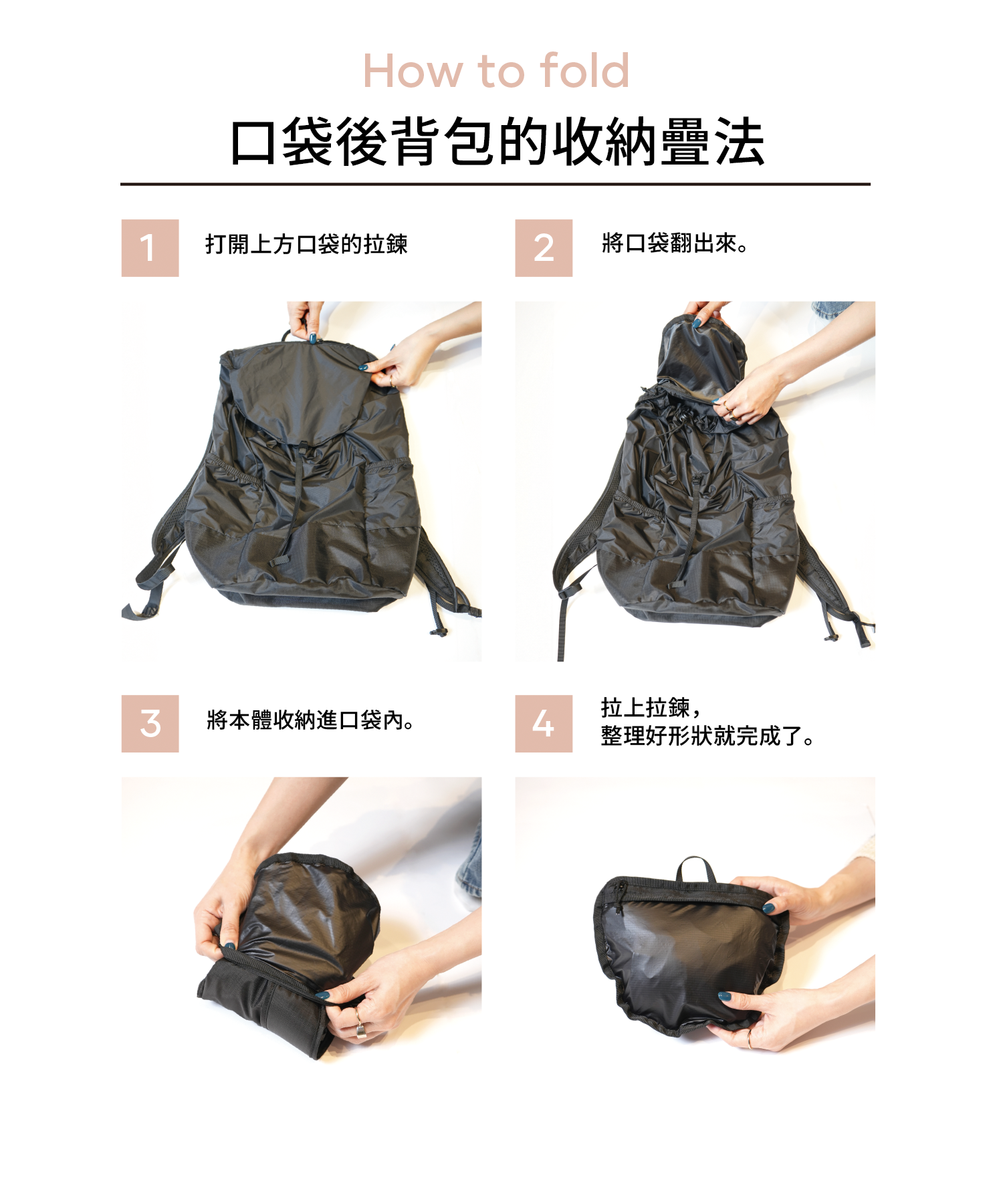 How to fold

口袋後背包的收納疊法

1 打開上方口袋的拉鍊

2 將口袋翻出來。

3 將本體收納進口袋內。

4 拉上拉鍊，
整理好形狀就完成了。